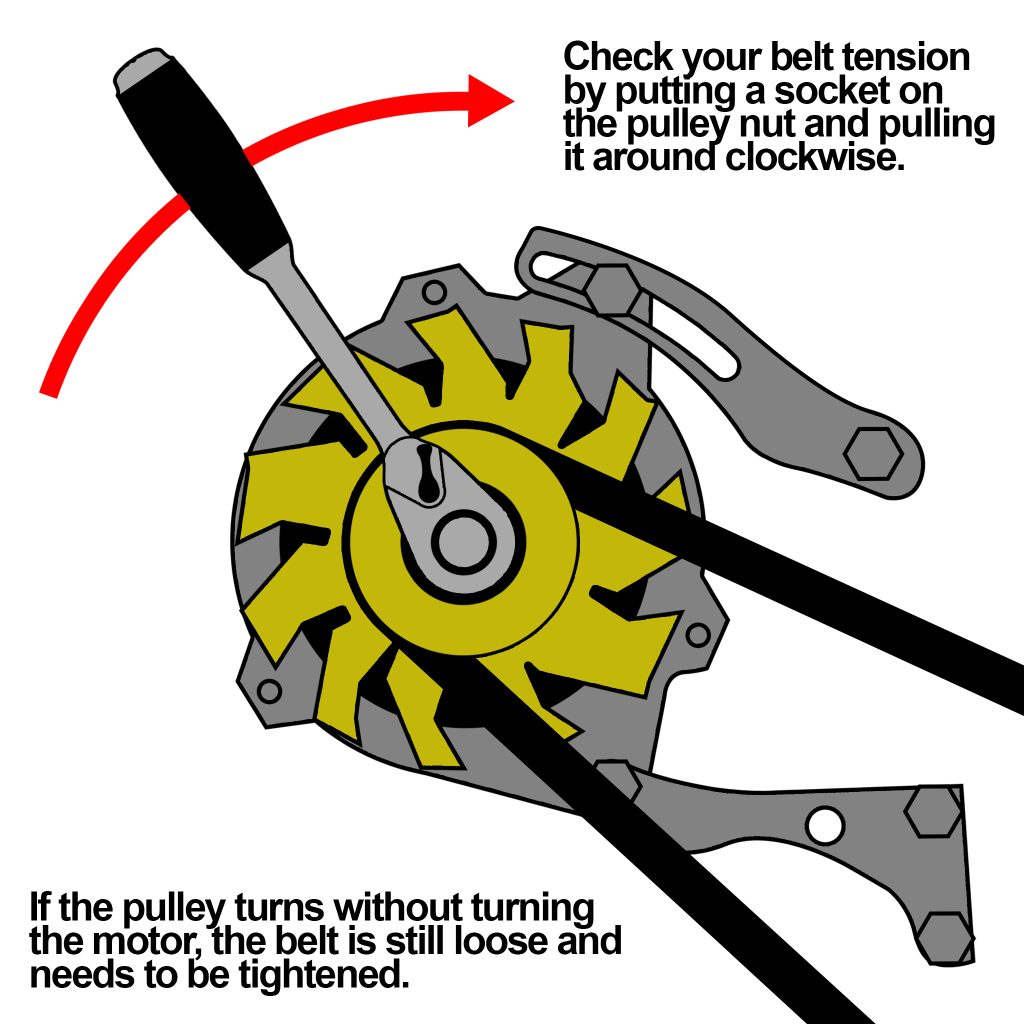 Check your belt tension by putting a socket on the pulley nut and pulling it around clockwise.

If the pulley turns without turning the motor, the belt is still loose and needs to be tightened.