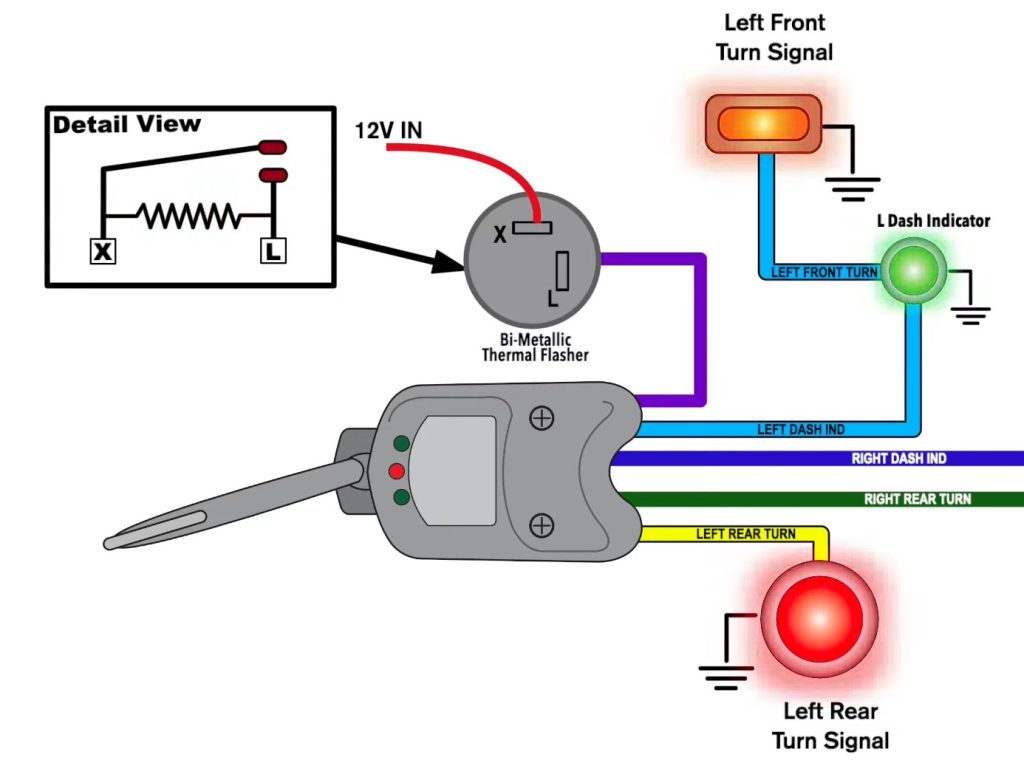 Left Front
Turn Signal

Detail View

X

L

12V IN

X

L

Bi-Metallic
Thermal Flasher

L Dash Indicator

LEFT FRONT TURN

LEFT DASH IND

RIGHT DASH IND

RIGHT REAR TURN

LEFT REAR TURN

Left Rear
Turn Signal