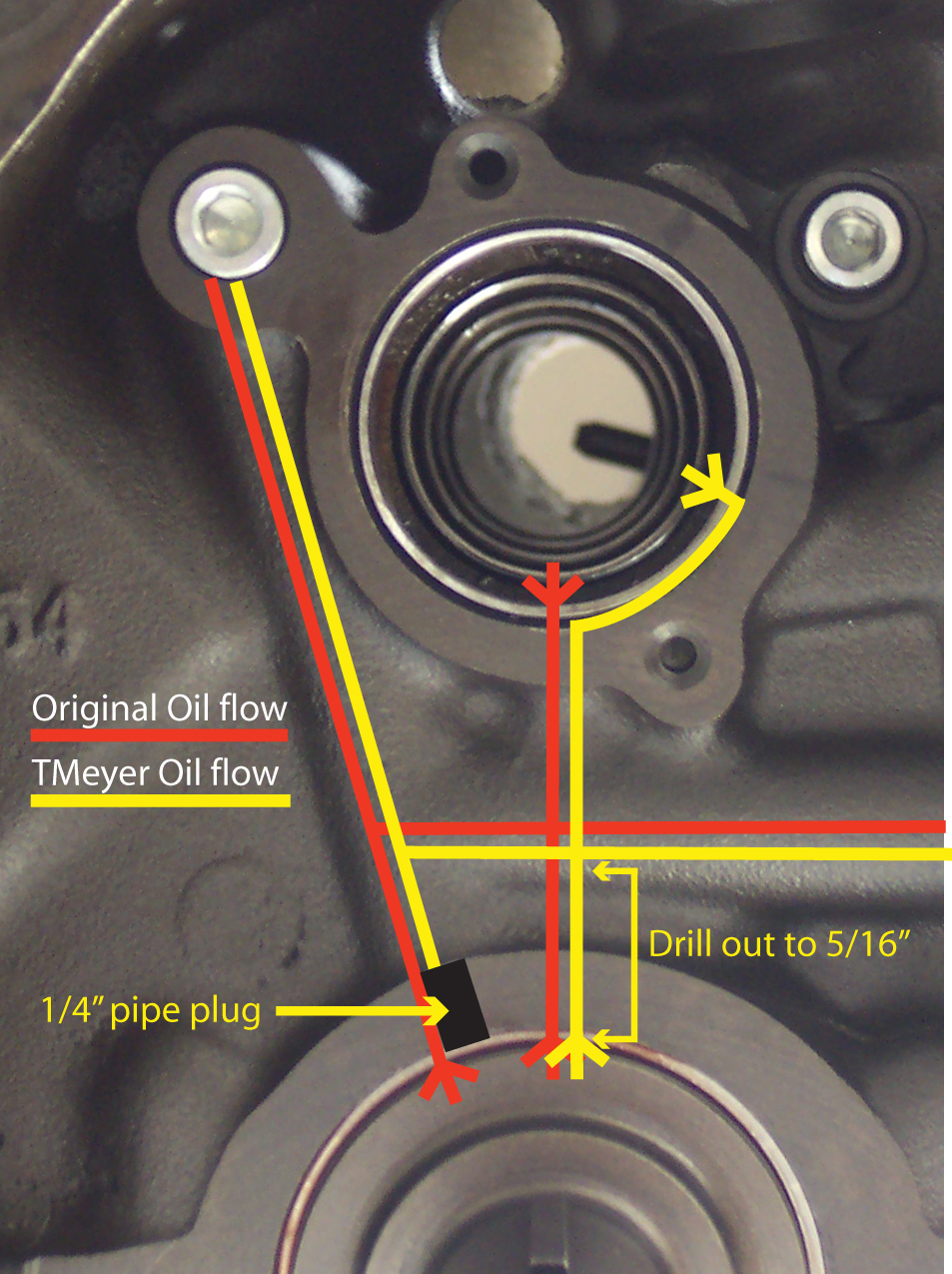 Original Oil flow
TMeyer Oil flow
Drill out to 5/16”
1/4” pipe plug