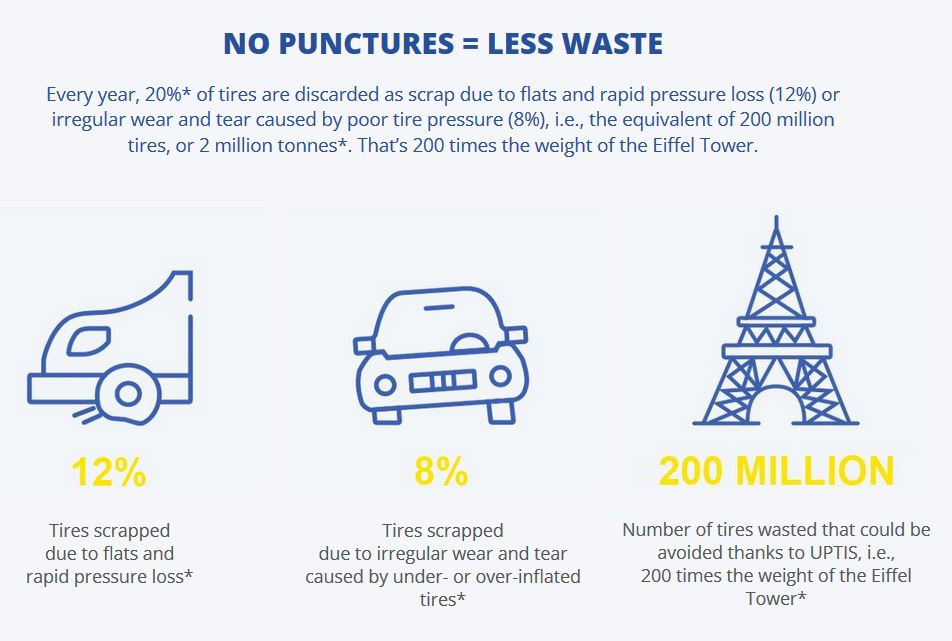 NO PUNCTURES = LESS WASTE

Every year, 20%* of tires are discarded as scrap due to flats and rapid pressure loss (12%) or irregular wear and tear caused by poor tire pressure (8%), i.e., the equivalent of 200 million tires, or 2 million tonnes*. That's 200 times the weight of the Eiffel Tower.

12%

Tires scrapped due to flats and rapid pressure loss*

8%

Tires scrapped due to irregular wear and tear caused by under- or over-inflated tires*

200 MILLION

Number of tires wasted that could be avoided thanks to UPTIS, i.e., 200 times the weight of the Eiffel Tower*