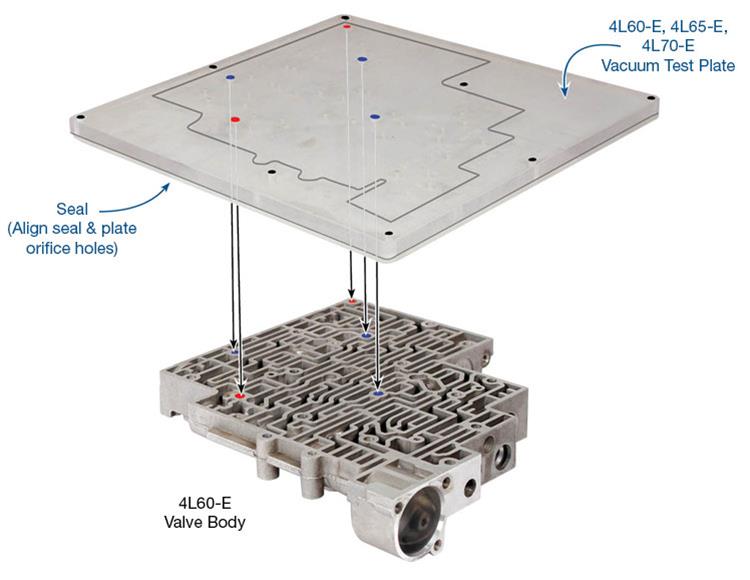 4L60-E, 4L65-E, 4L70-E Vacuum Test Plate

Seal (Align seal & plate orifice holes)

4L60-E Valve Body