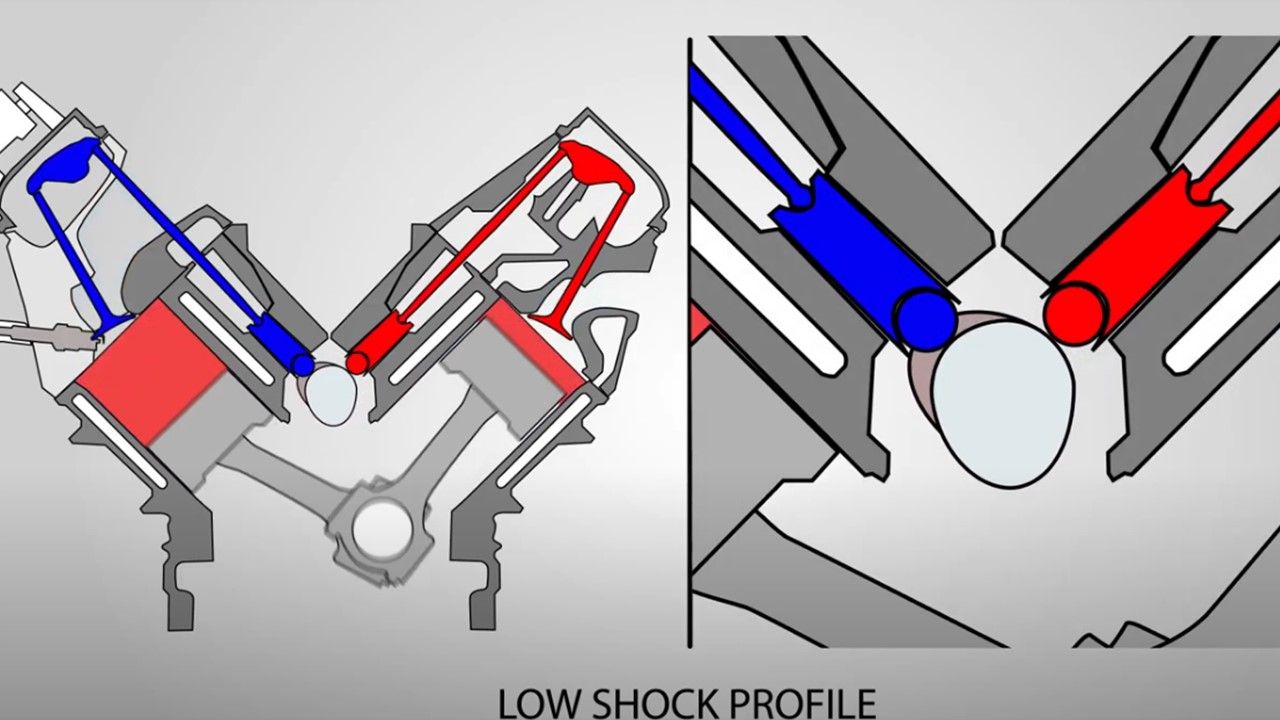 LOW SHOCK PROFILE