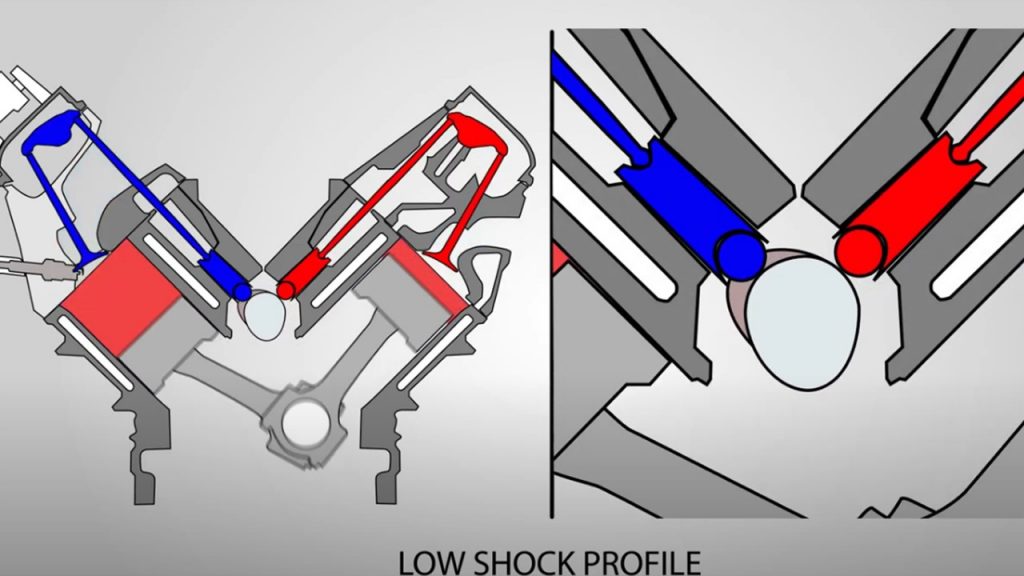 LOW SHOCK PROFILE