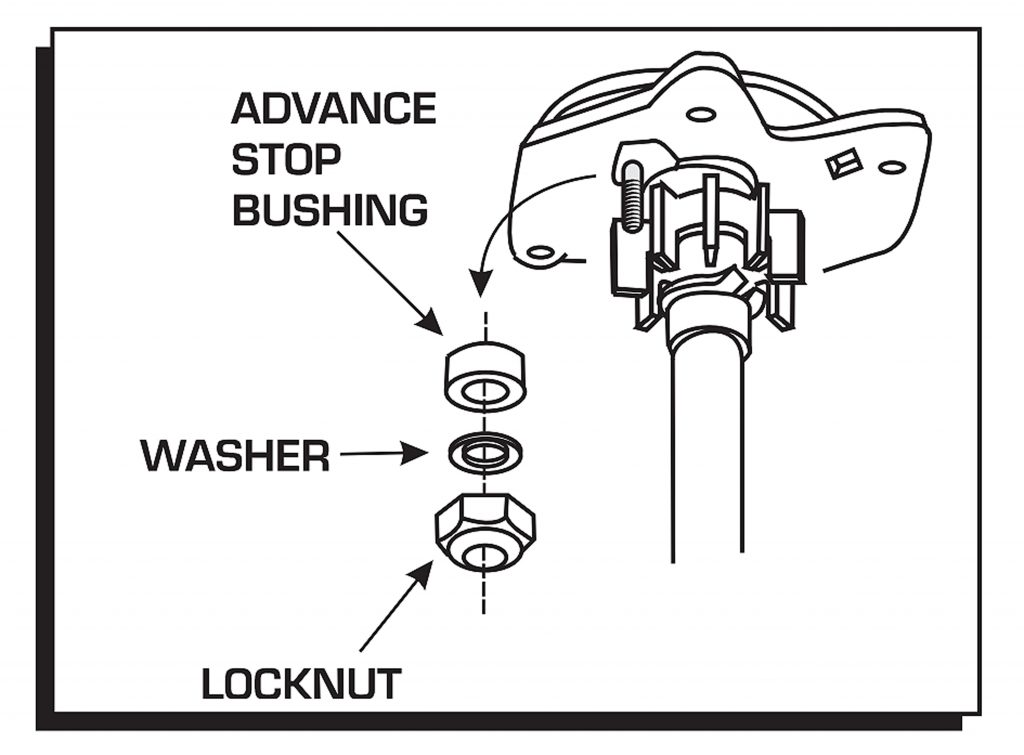 ADVANCE
STOP
BUSHING

WASHER

LOCKNUT