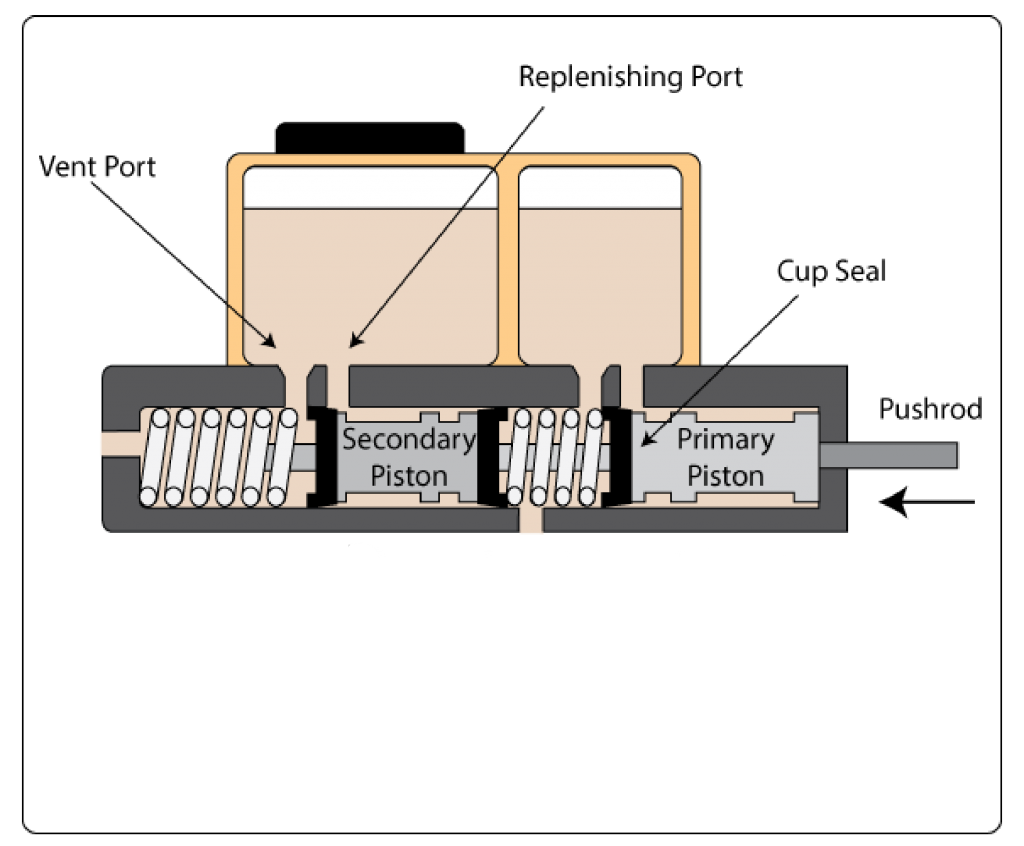 Replenishing Port
Vent Port
Cup Seal
Pushrod
Secondary Piston
Primary Piston