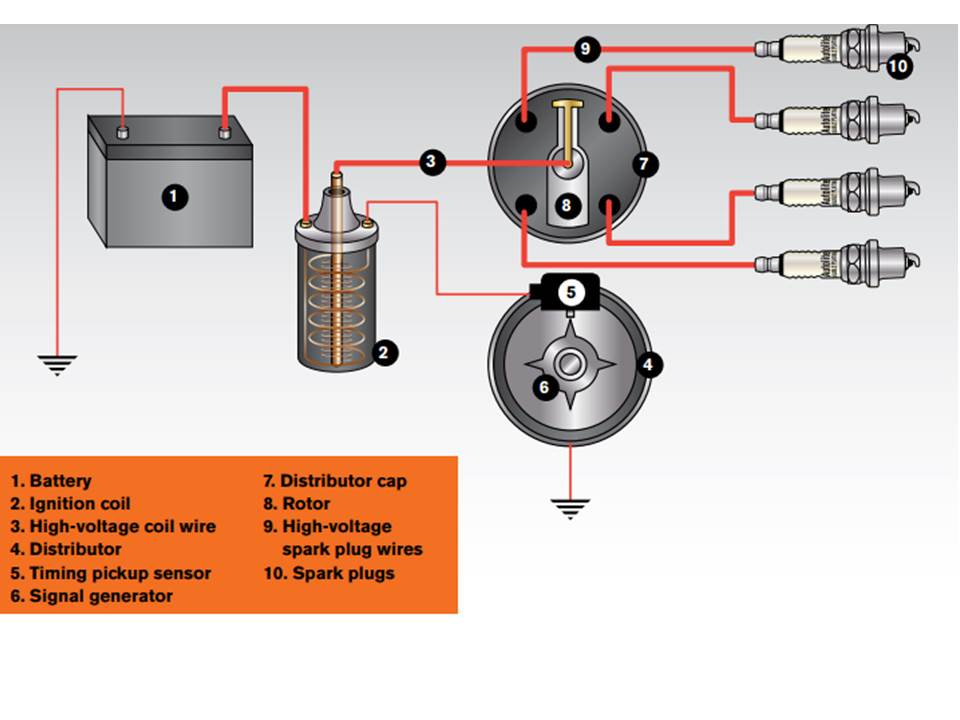 9
10
1
3
7
8
5
2
4
6

1. Battery
2. Ignition coil
3. High-voltage coil wire
4. Distributor
5. Timing pickup sensor
6. Signal generator

7. Distributor cap
8. Rotor
9. High-voltage spark plug wires
10. Spark plugs