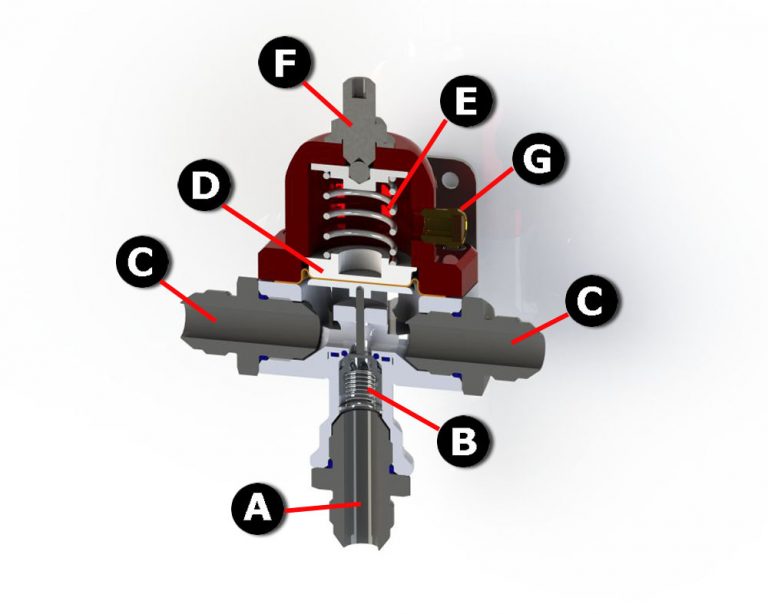 F
E
G
D
C
C
B
A