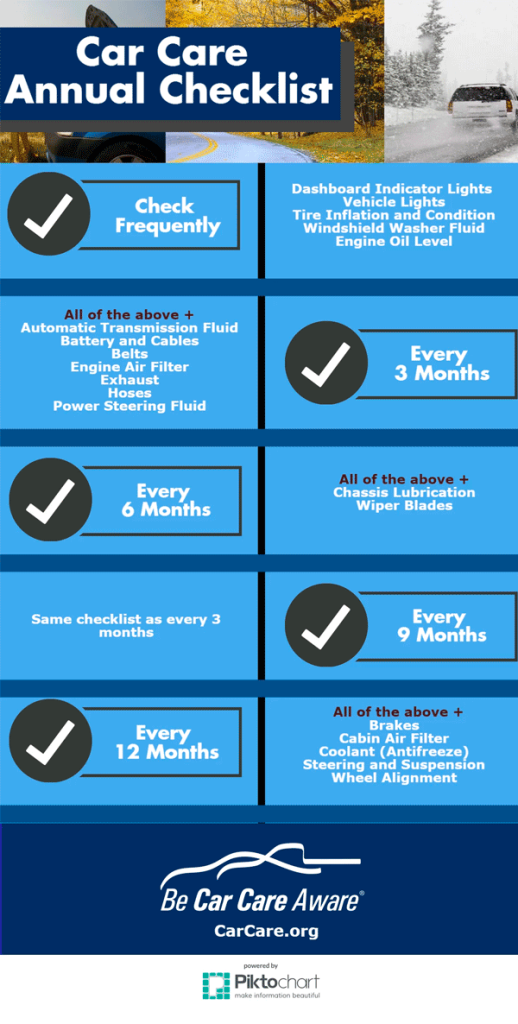 Car Care Annual Checklist

Check Frequently

Dashboard Indicator Lights
Vehicle Lights
Tire Inflation and Condition
Windshield Washer Fluid
Engine Oil Level

All of the above +
Automatic Transmission Fluid
Battery and Cables
Belts
Engine Air Filter
Exhaust
Hoses
Power Steering Fluid

Every 3 Months

Every 6 Months

All of the above +
Chassis Lubrication
Wiper Blades

Same checklist as every 3 months

Every 9 Months

Every 12 Months

All of the above +
Brakes
Cabin Air Filter
Coolant (Antifreeze)
Steering and Suspension
Wheel Alignment

Be Car Care Aware®
CarCare.org

powered by
Piktochart
make information beautiful