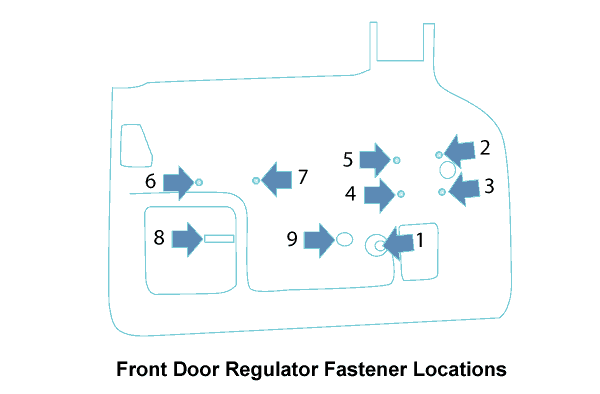 2
5
6
7
3
4
8
9
1

Front Door Regulator Fastener Locations